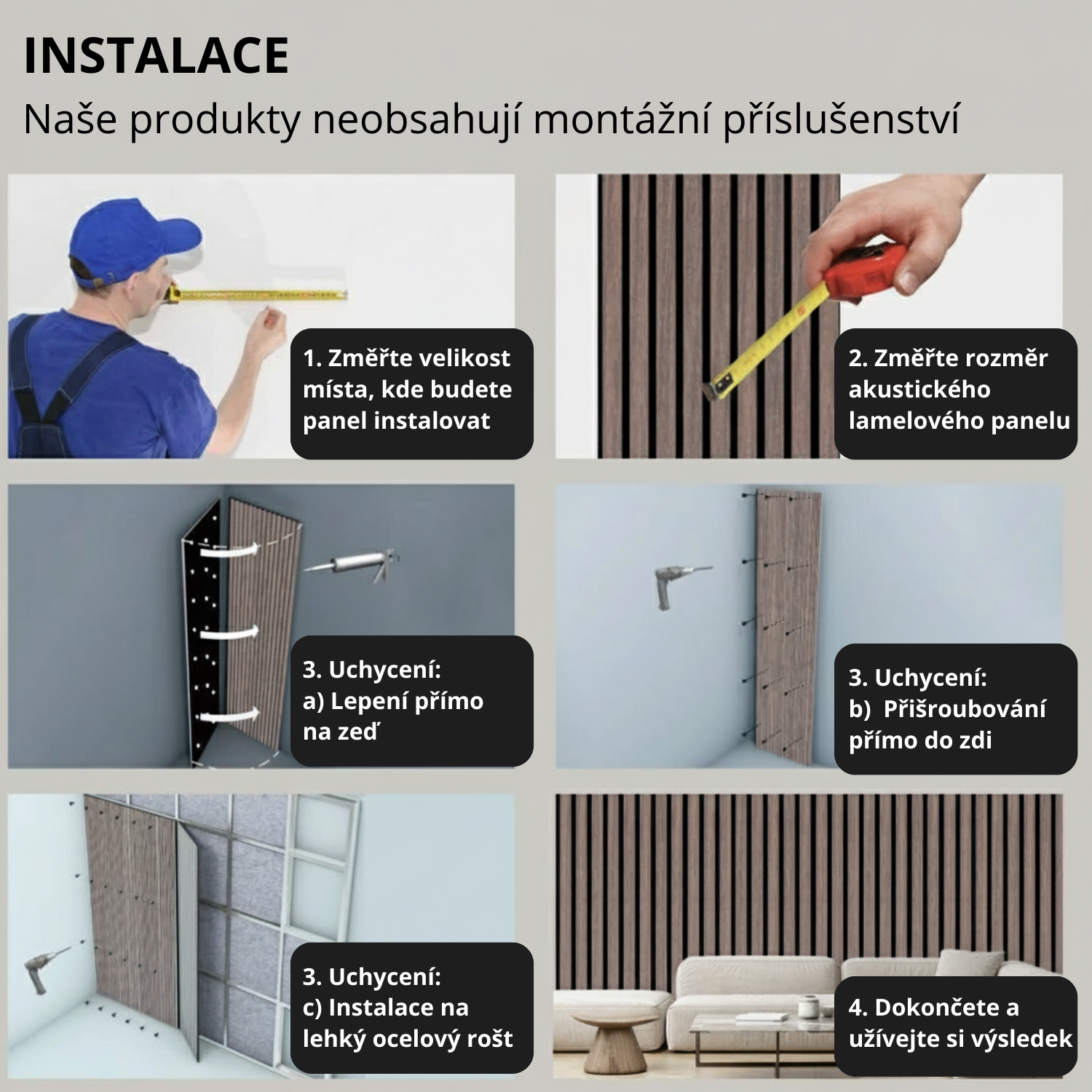 INSTALACE
Naše produkty neobsahují montážní příslušenství

1. Změřte velikost místa, kde budete panel instalovat

2. Změřte rozměr akustického lamelového panelu

3. Uchycení:
a) Lepení přímo na zeď

3. Uchycení:
b) Přišroubování přímo do zdi

3. Uchycení:
c) Instalace na lehký ocelový rošt

4. Dokončete a užívejte si výsledek